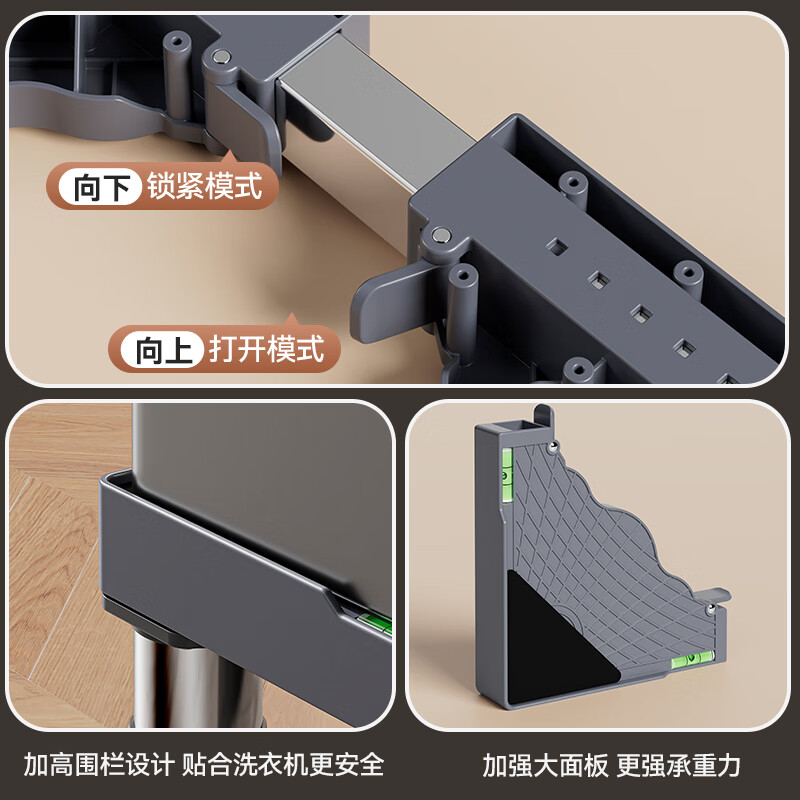 向下 锁紧模式

向上 打开模式

加高围栏设计 贴合洗衣机更安全

加强大面板 更强承重力