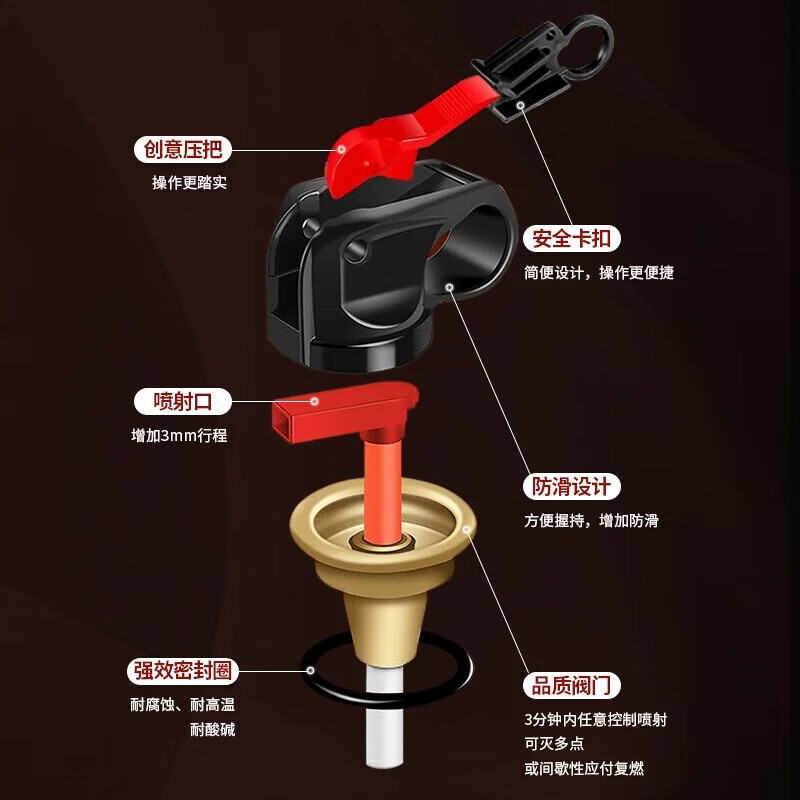 创意压把
操作更踏实

安全卡扣
简便设计，操作更便捷

喷射口
增加3mm行程

防滑设计
方便握持，增加防滑

强效密封圈
耐腐蚀、耐高温
耐酸碱

品质阀门
3分钟内任意控制喷射
可灭多点
或间歇性应付复燃