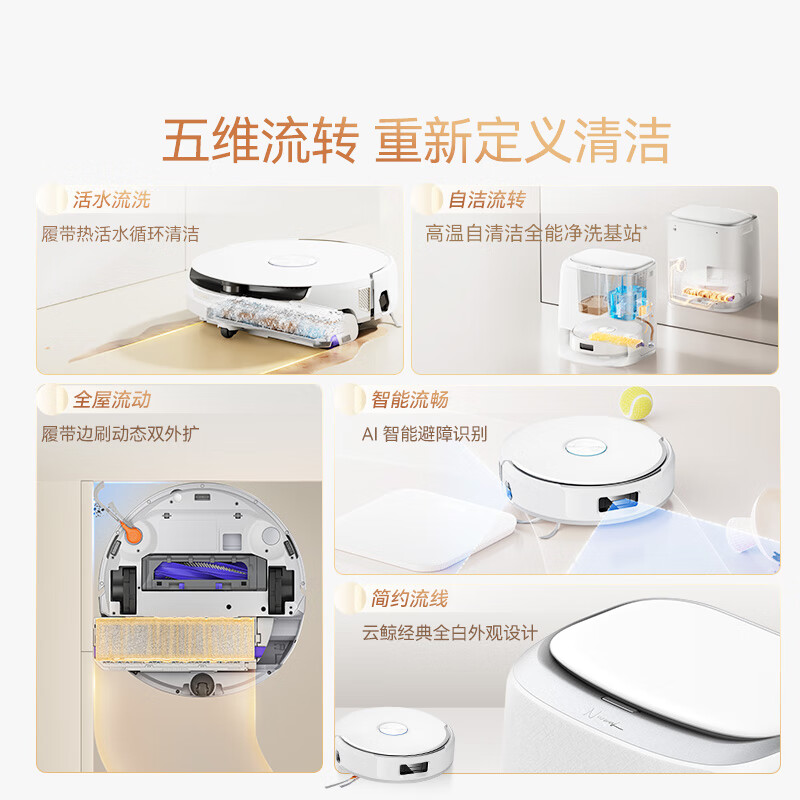 五维流转 重新定义清洁

活水流洗
履带热活水循环清洁

自洁流转
高温自清洁全能净洗基站*

全屋流动
履带边刷动态双外扩

智能流畅
AI 智能避障识别

简约流线
云鲸经典全白外观设计