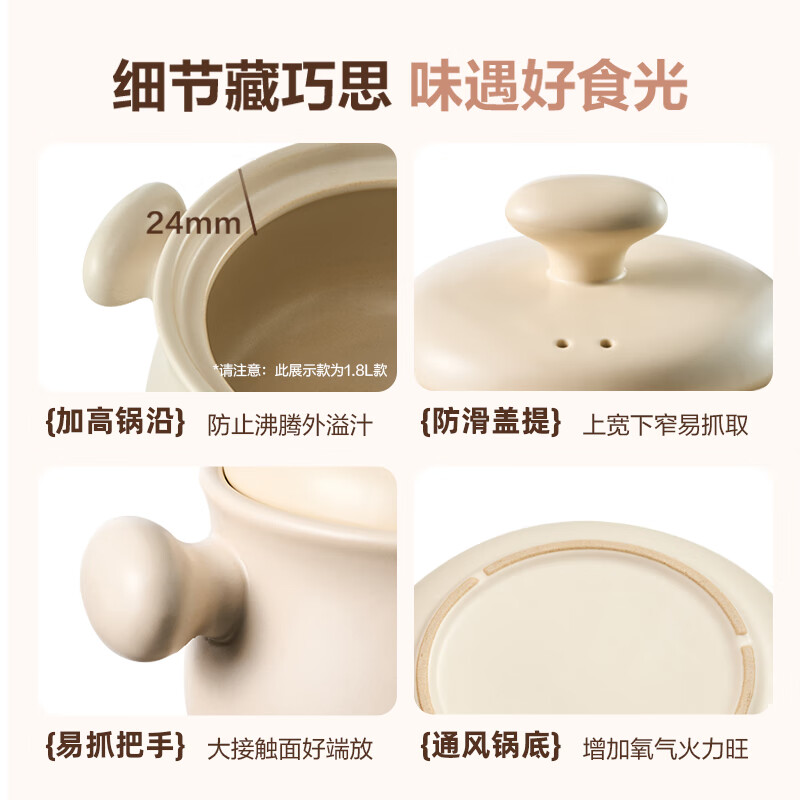 细节藏巧思 味遇好食光

24mm

*请注意：此展示款为1.8L款

{加高锅沿} 防止沸腾外溢汁

{防滑盖提} 上宽下窄易抓取

{易抓把手} 大接触面好端放

{通风锅底} 增加氧气火力旺