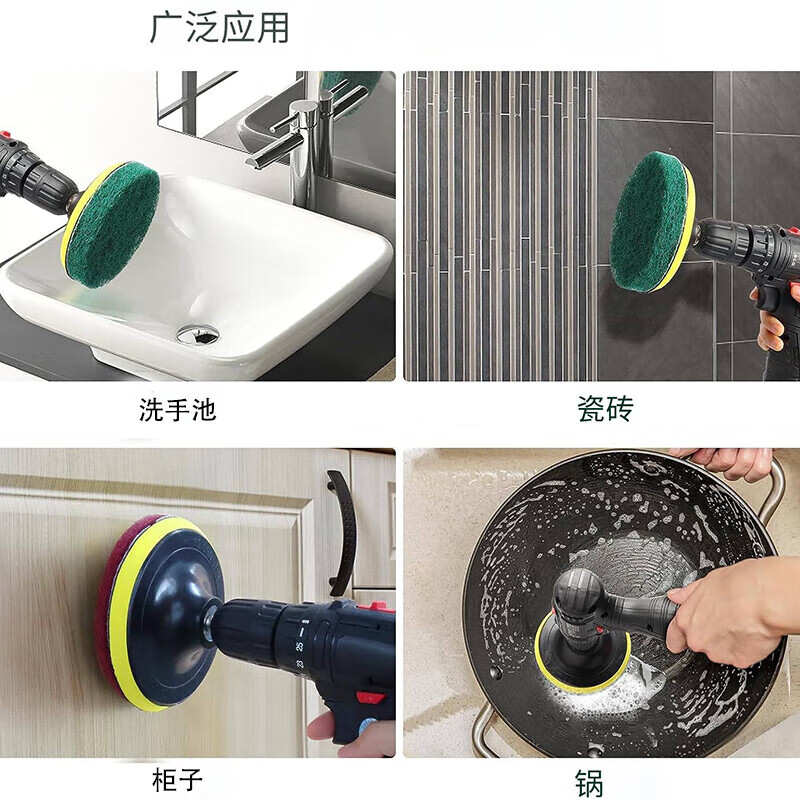 广泛应用

洗手池

瓷砖

柜子

锅