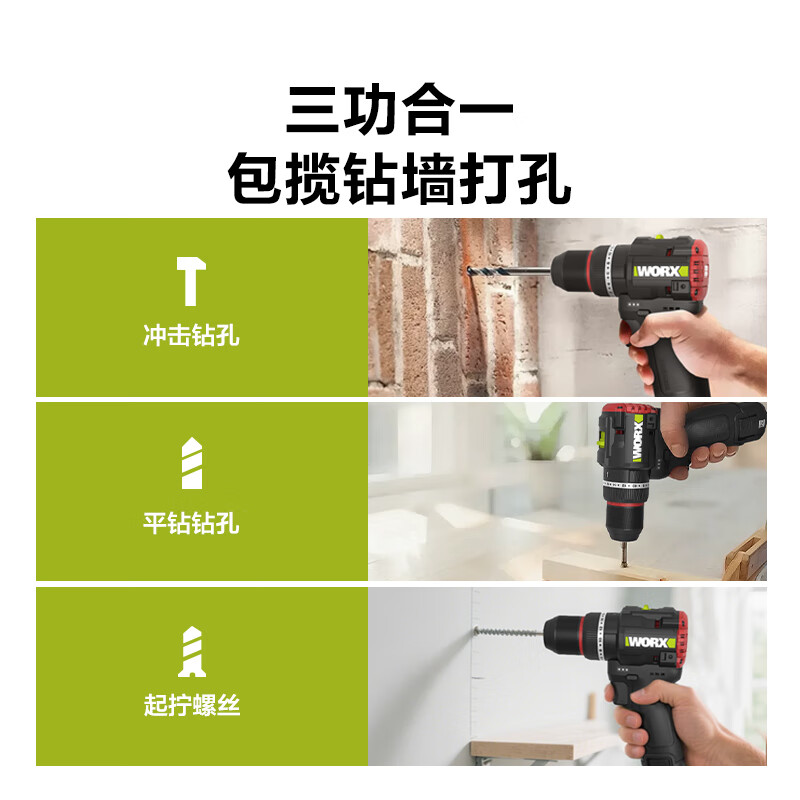 三功合一
包揽钻墙打孔

冲击钻孔

WORX

平钻钻孔

WORX

起拧螺丝

WORX