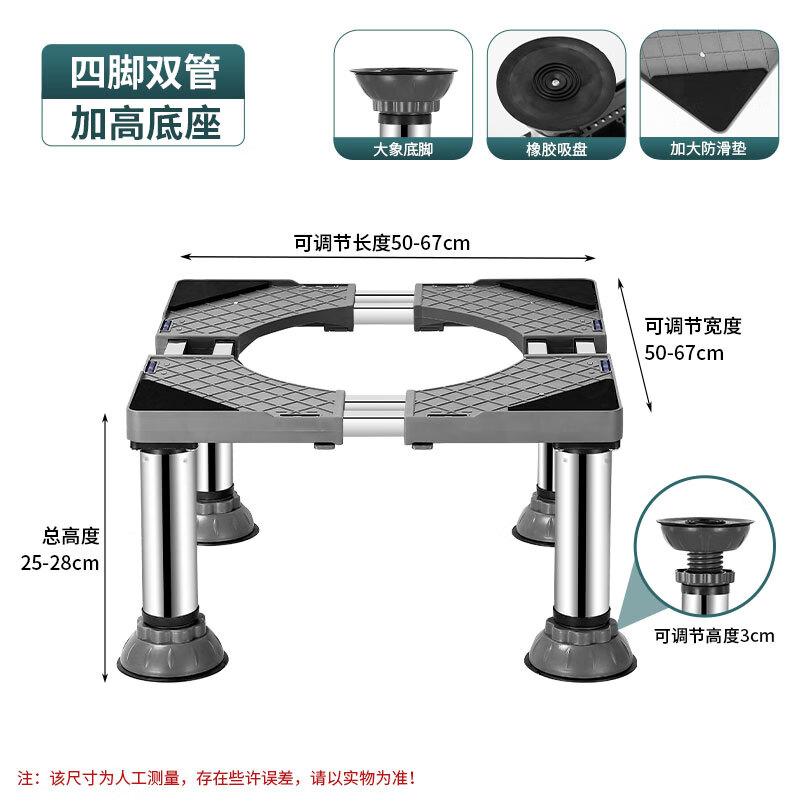 四脚双管
加高底座

大象底脚

橡胶吸盘

加大防滑垫

可调节长度50-67cm

可调节宽度
50-67cm

总高度
25-28cm

可调节高度3cm

注：该尺寸为人工测量，存在些许误差，请以实物为准！