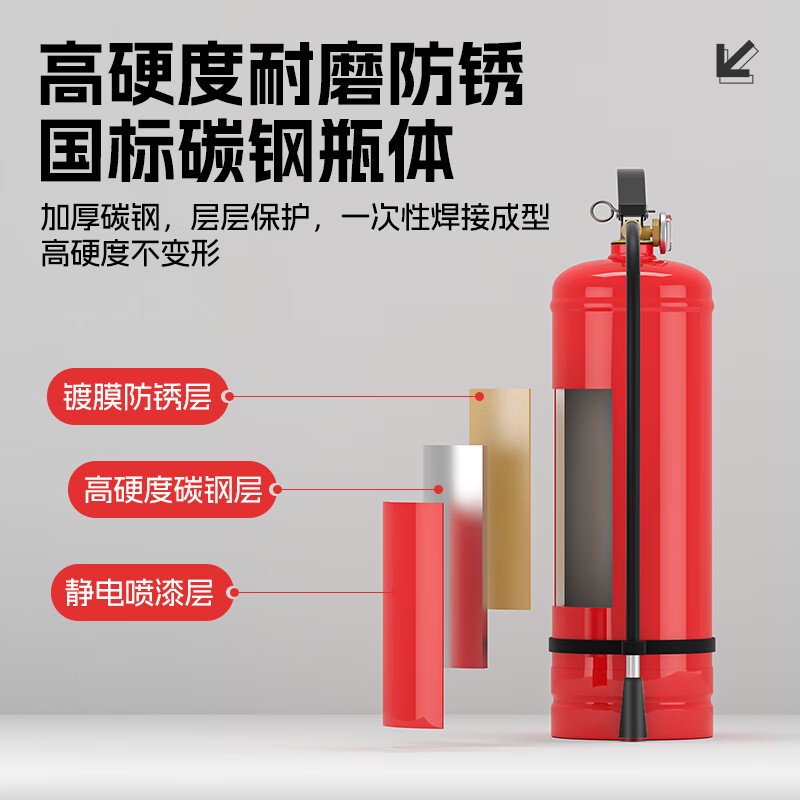 高硬度耐磨防锈
国标碳钢瓶体

加厚碳钢，层层保护，一次性焊接成型
高硬度不变形

镀膜防锈层

高硬度碳钢层

静电喷漆层