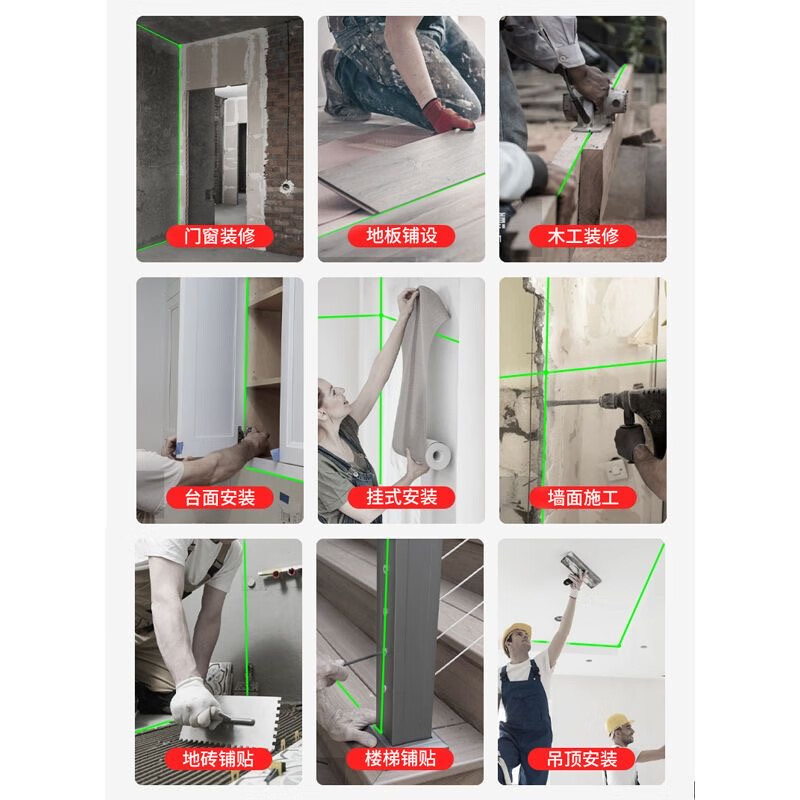 门窗装修

地板铺设

木工装修

台面安装

挂式安装

墙面施工

地砖铺贴

楼梯铺贴

吊顶安装