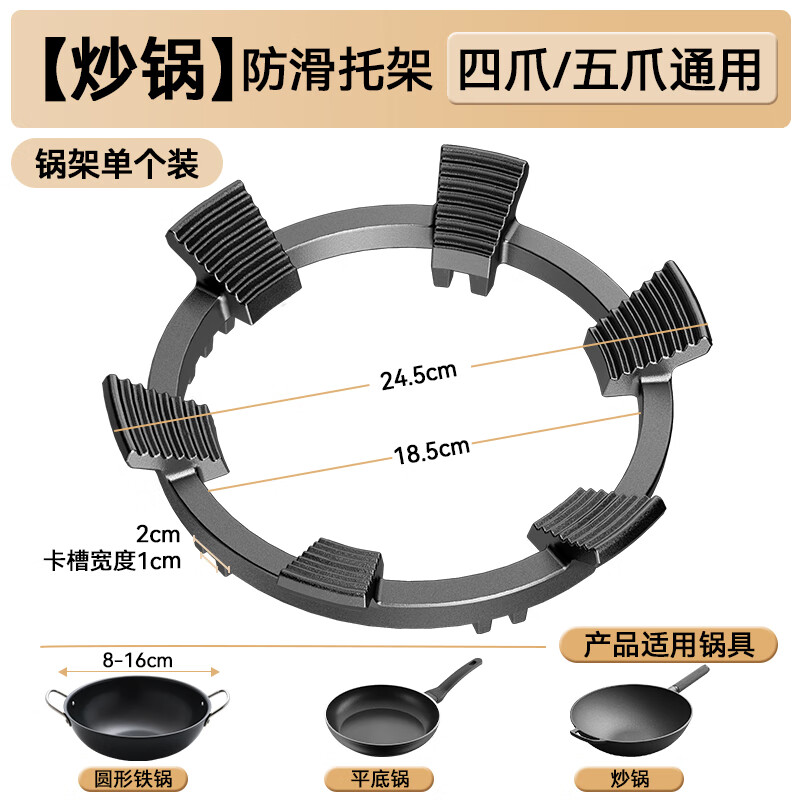 【炒锅】防滑托架 四爪/五爪通用

锅架单个装

24.5cm

18.5cm

2cm
卡槽宽度1cm

产品适用锅具

8-16cm

圆形铁锅

平底锅

炒锅