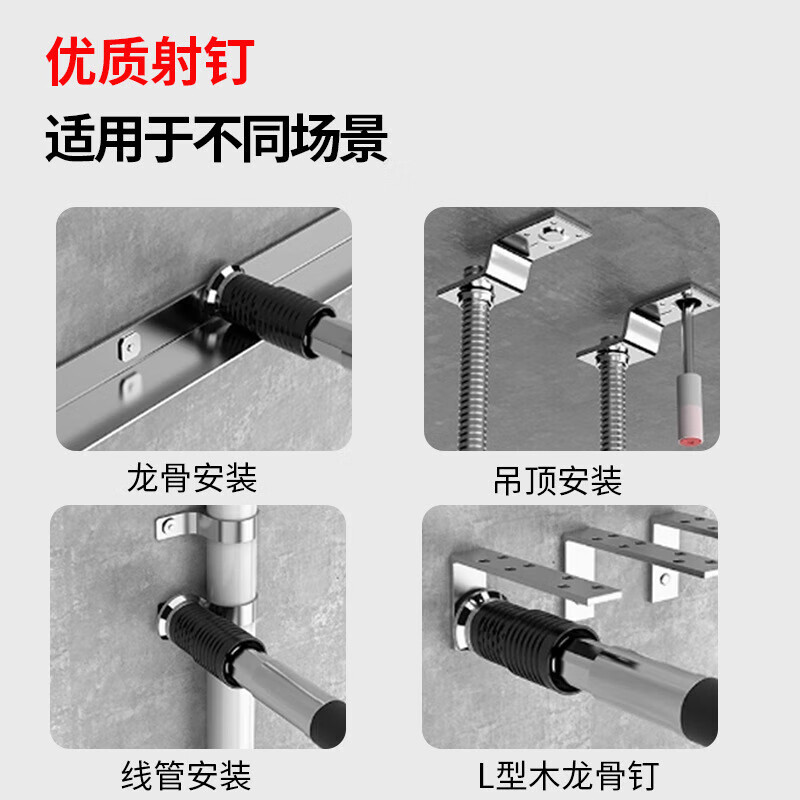 优质射钉
适用于不同场景

龙骨安装

吊顶安装

线管安装

L型木龙骨钉