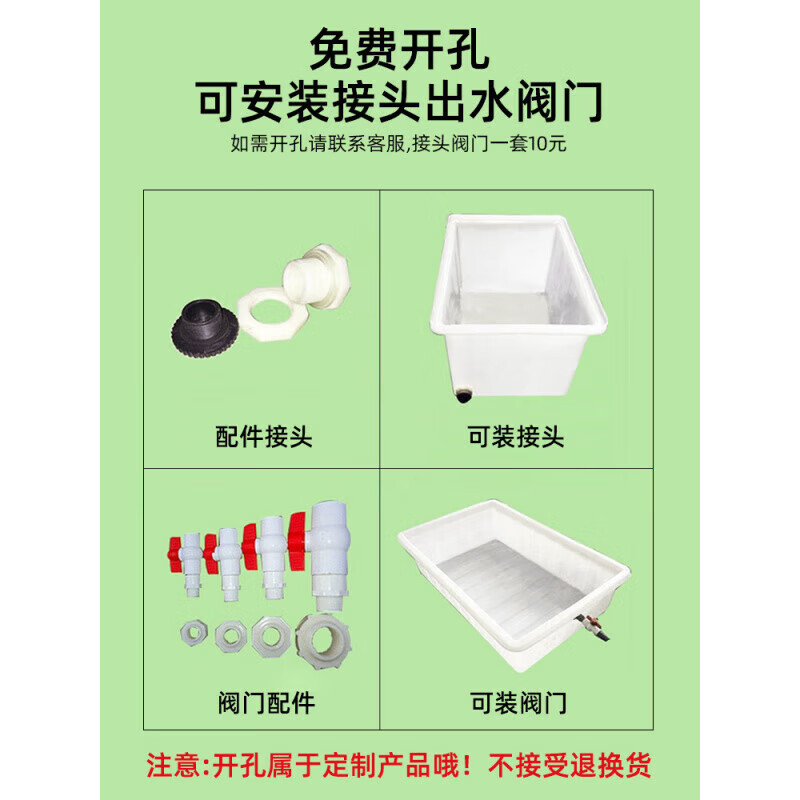 免费开孔
可安装接头出水阀门
如需开孔请联系客服,接头阀门一套10元

配件接头

可装接头

阀门配件

可装阀门

注意:开孔属于定制产品哦！不接受退换货