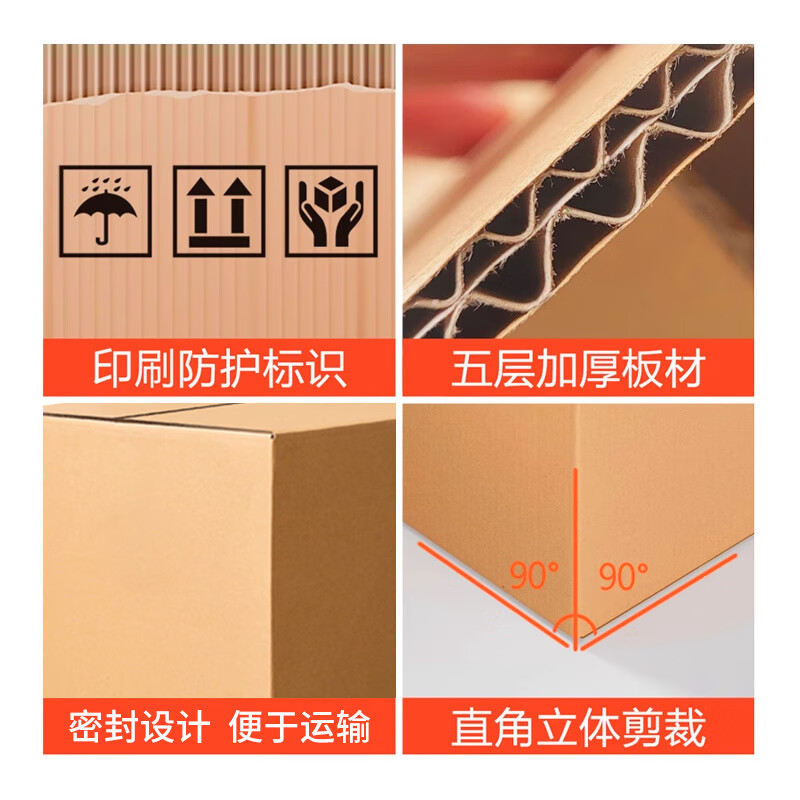 印刷防护标识

五层加厚板材

密封设计 便于运输

90°
90°

直角立体剪裁