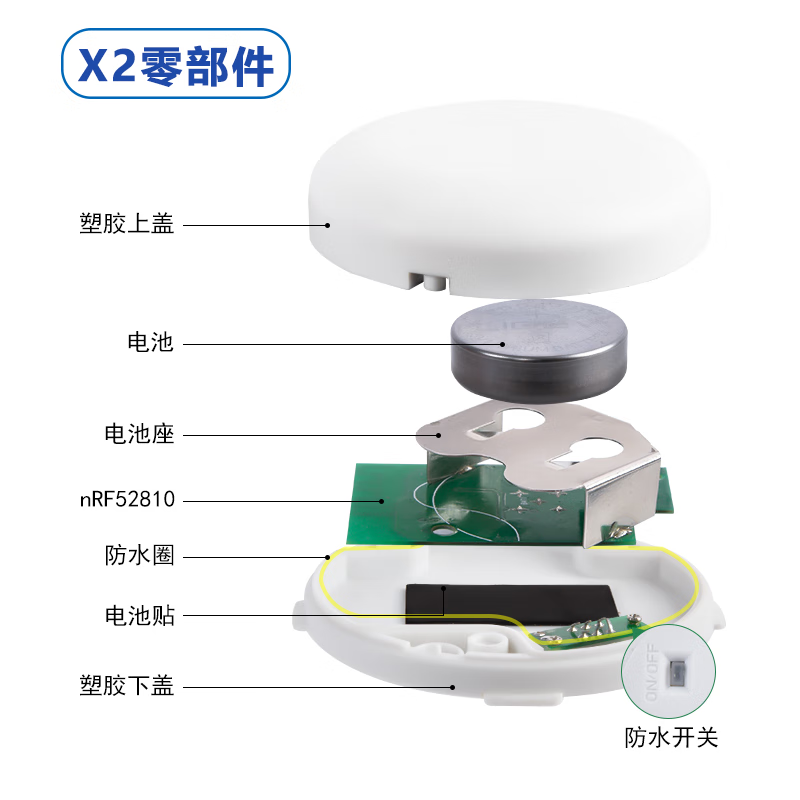 X2零部件

塑胶上盖

电池

电池座

nRF52810

防水圈

电池贴

塑胶下盖

ON/OFF

防水开关