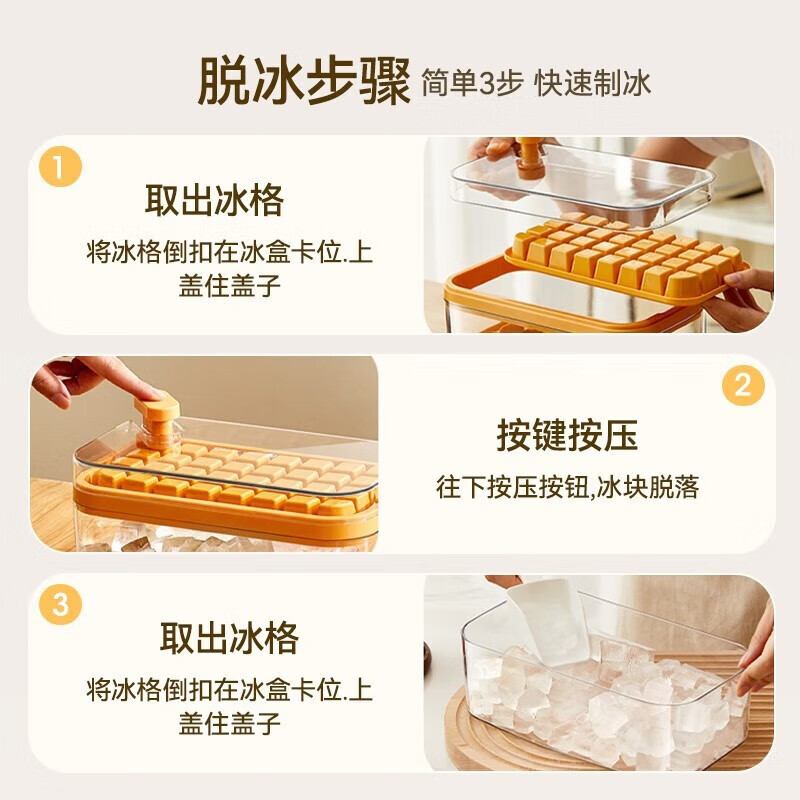 脱冰步骤 简单3步 快速制冰

1

取出冰格

将冰格倒扣在冰盒卡位.上盖住盖子

2

按键按压

往下按压按钮,冰块脱落

3

取出冰格

将冰格倒扣在冰盒卡位.上盖住盖子