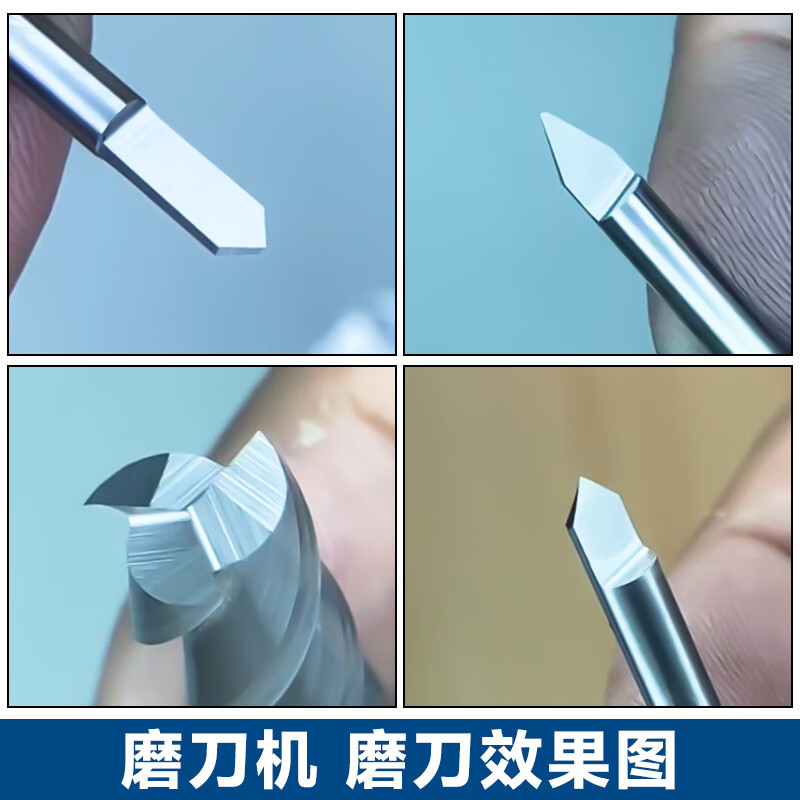 磨刀机 磨刀效果图