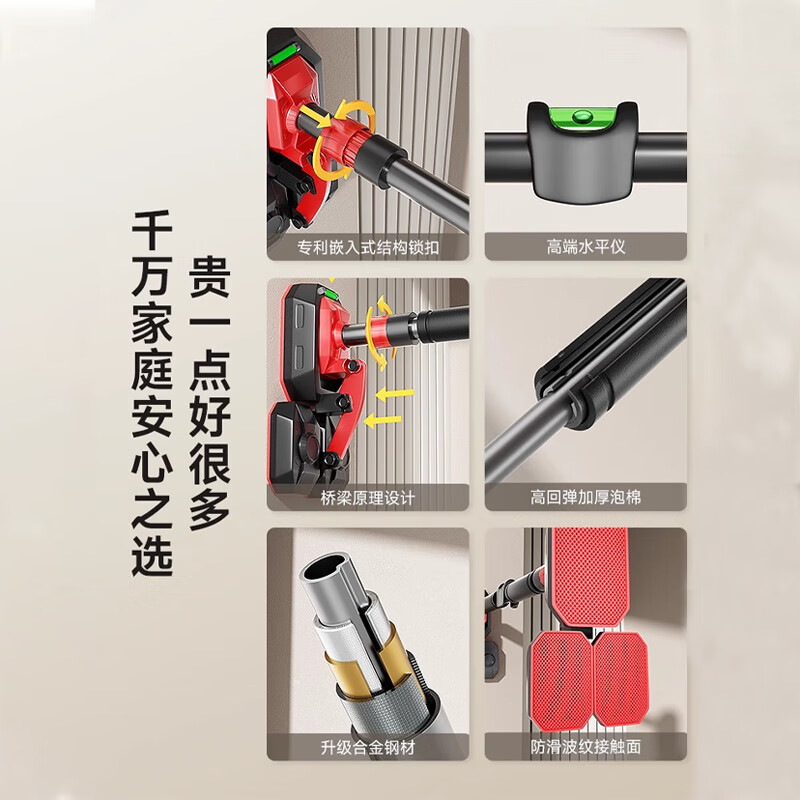 贵一点好很多

千万家庭安心之选

专利嵌入式结构锁扣

高端水平仪

桥梁原理设计

高回弹加厚泡棉

升级合金钢材

防滑波纹接触面