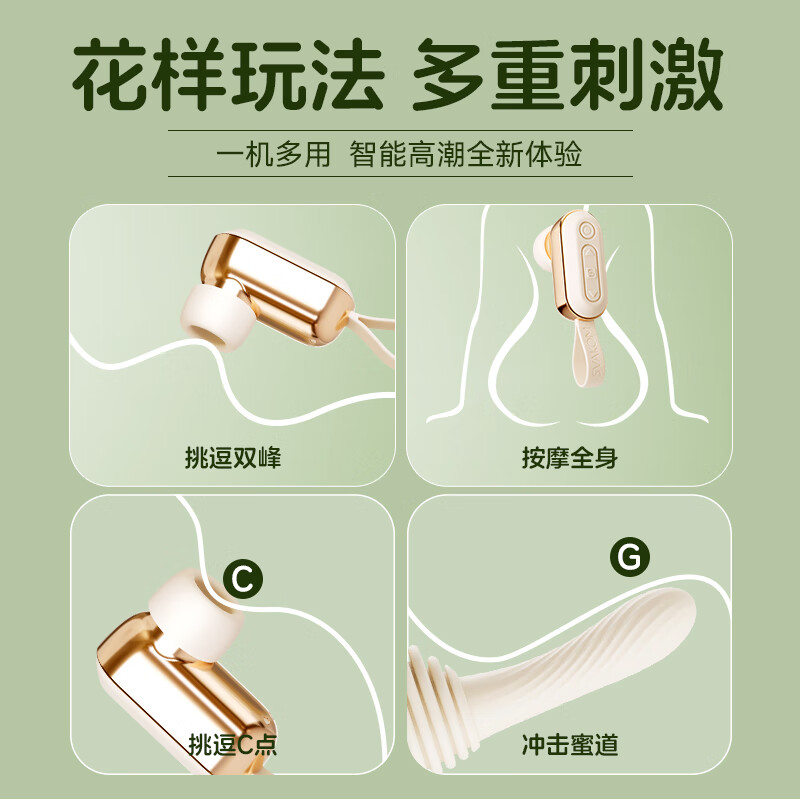 花样玩法 多重刺激

一机多用 智能高潮全新体验

挑逗双峰

SVAKOM

按摩全身

C

挑逗C点

G

冲击蜜道