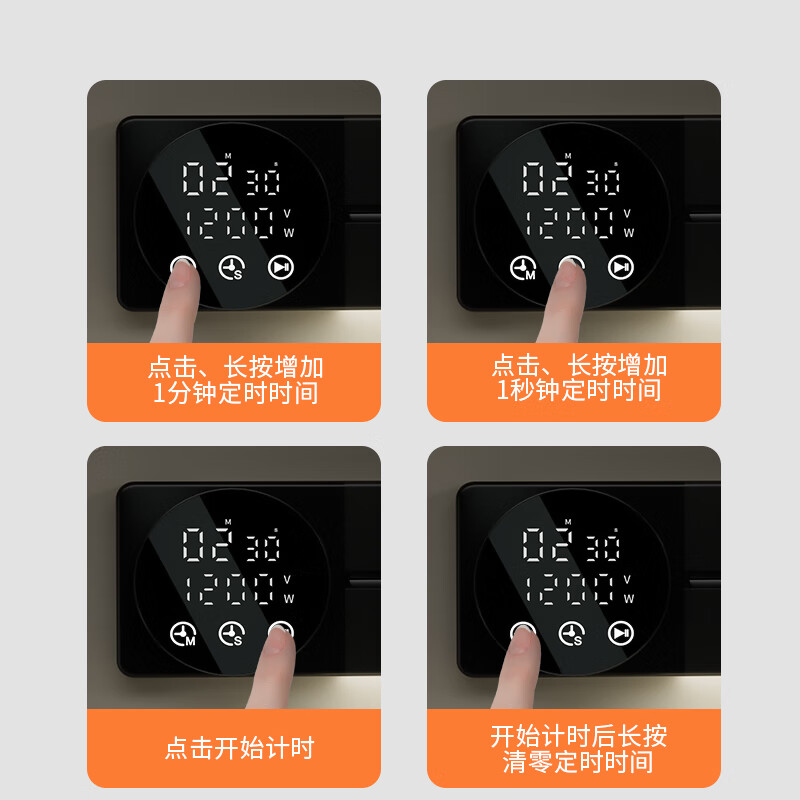 M
02 30
1200 V
W
S

点击、长按增加
1分钟定时时间

M
02 30
1200 V
W
M

点击、长按增加
1秒钟定时时间

M
02 30
1200 V
W
M S

点击开始计时

M
02 30
1200 V
W
S

开始计时后长按
清零定时时间