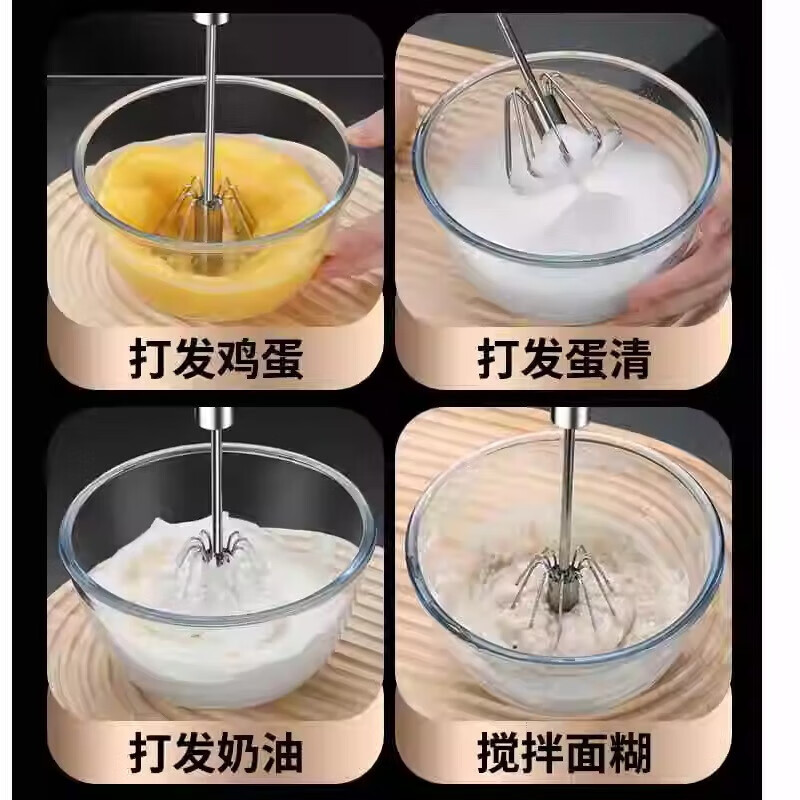 打发鸡蛋

打发蛋清

打发奶油

搅拌面糊