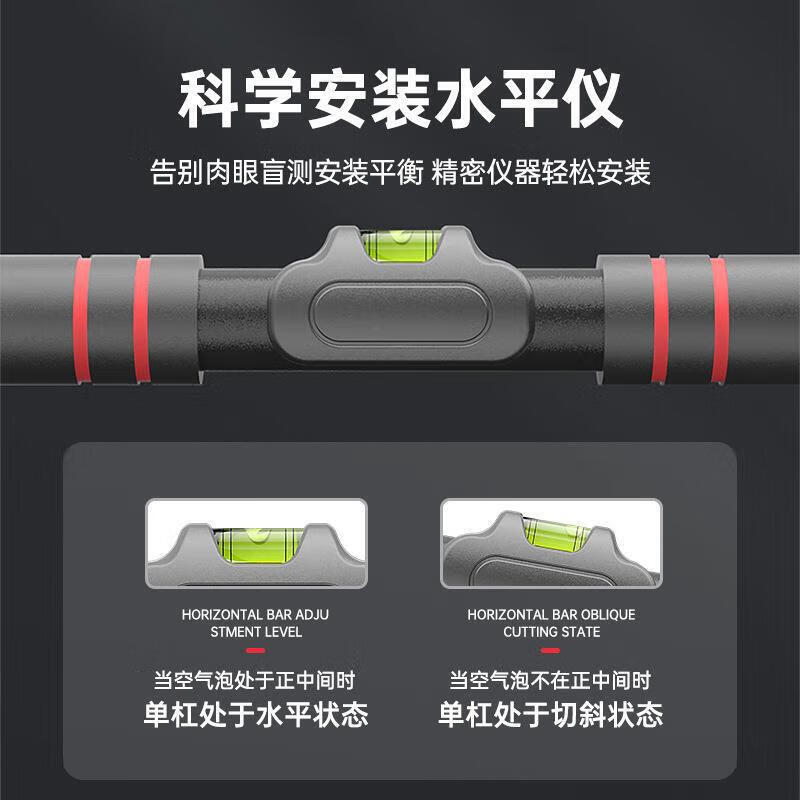 科学安装水平仪

告别肉眼盲测安装平衡 精密仪器轻松安装

HORIZONTAL BAR ADJU STMENT LEVEL

当空气泡处于正中间时
单杠处于水平状态

HORIZONTAL BAR OBLIQUE CUTTING STATE

当空气泡不在正中间时
单杠处于切斜状态