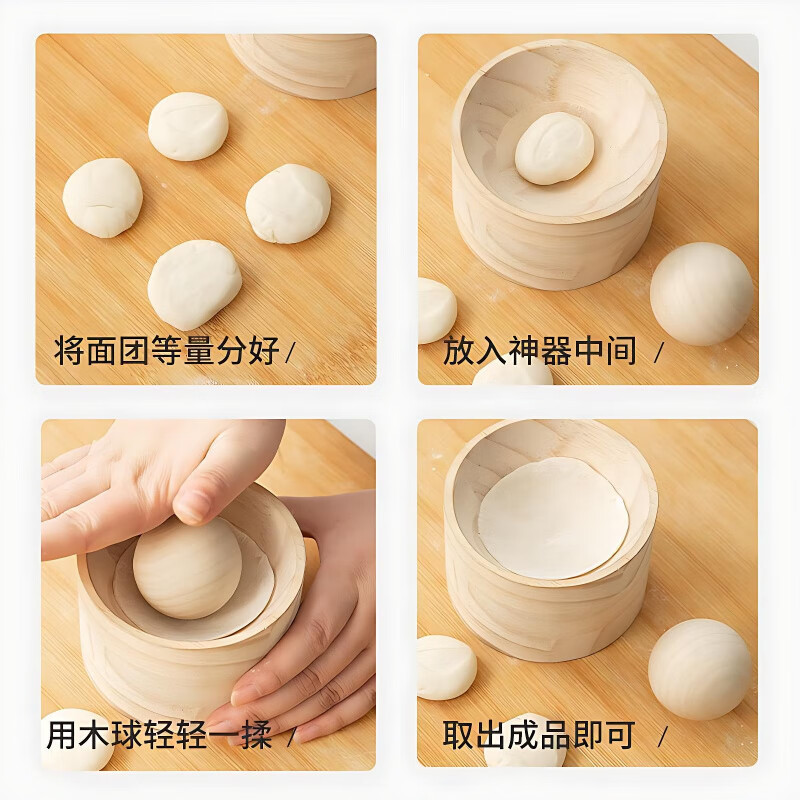 将面团等量分好 /

放入神器中间 /

用木球轻轻一揉 /

取出成品即可 /