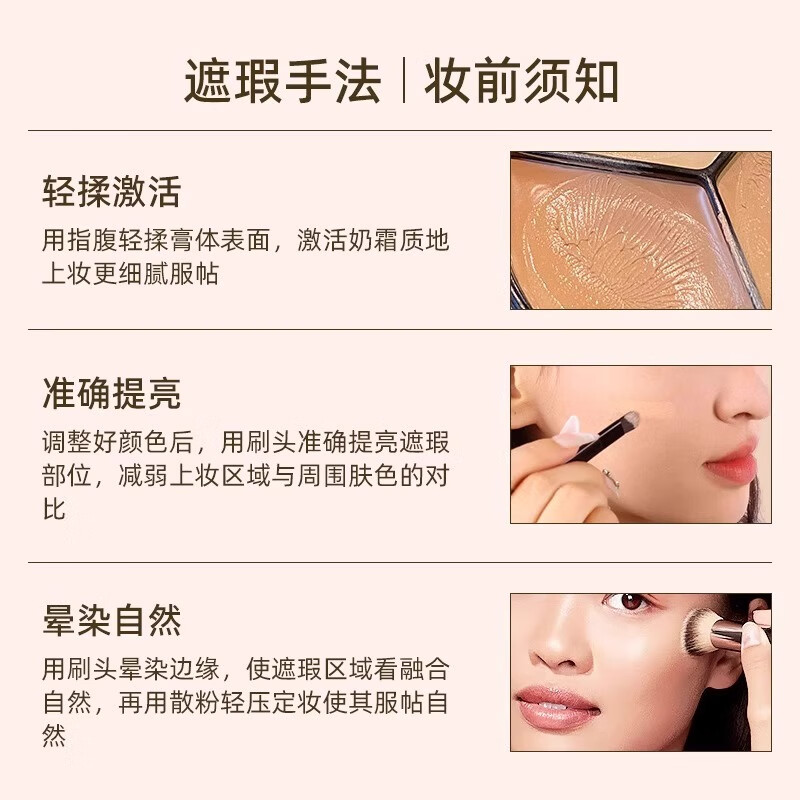 遮瑕手法 | 妆前须知

轻揉激活

用指腹轻揉膏体表面，激活奶霜质地上妆更细腻服帖

准确提亮

调整好颜色后，用刷头准确提亮遮瑕部位，减弱上妆区域与周围肤色的对比

晕染自然

用刷头晕染边缘，使遮瑕区域看融合自然，再用散粉轻压定妆使其服帖自然