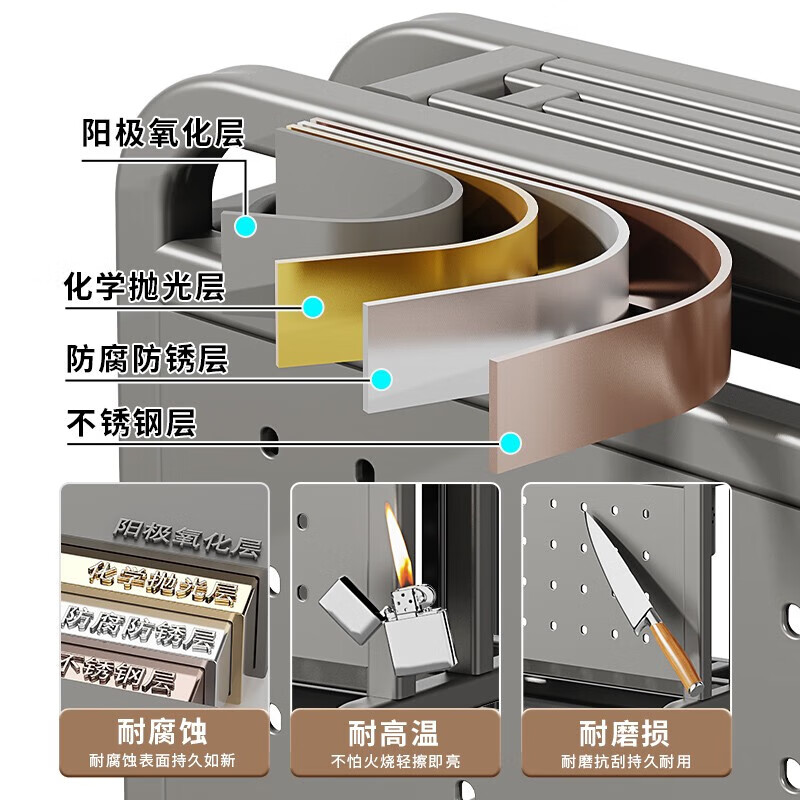 阳极氧化层

化学抛光层

防腐防锈层

不锈钢层

阳极氧化层
化学抛光层
防腐防锈层
不锈钢层

耐腐蚀
耐腐蚀表面持久如新

耐高温
不怕火烧轻擦即亮

耐磨损
耐磨抗刮持久耐用