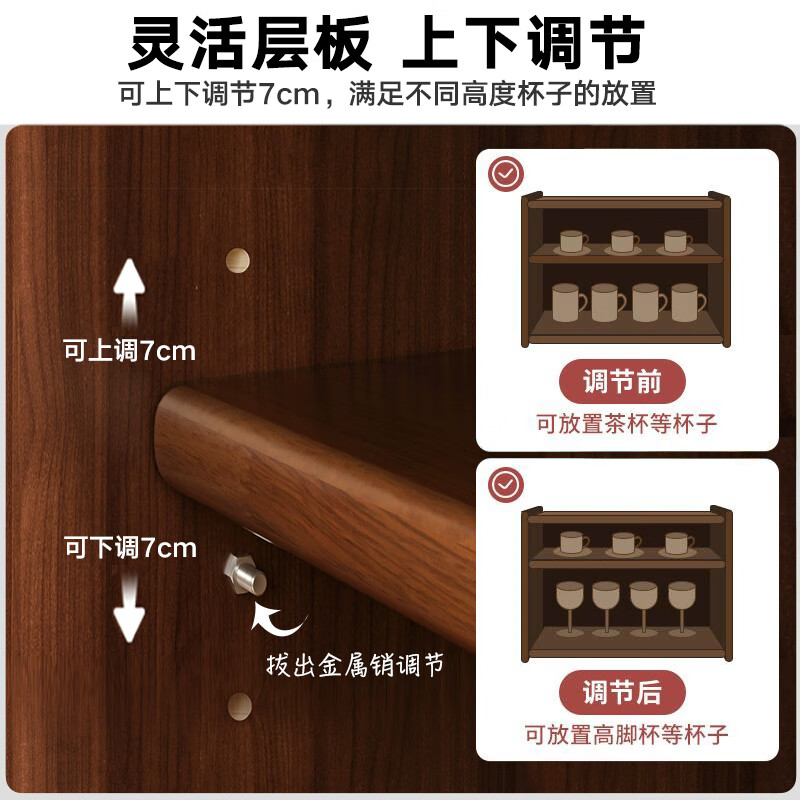 灵活层板 上下调节
可上下调节7cm，满足不同高度杯子的放置

可上调7cm

可下调7cm

拔出金属销调节

调节前
可放置茶杯等杯子

调节后
可放置高脚杯等杯子