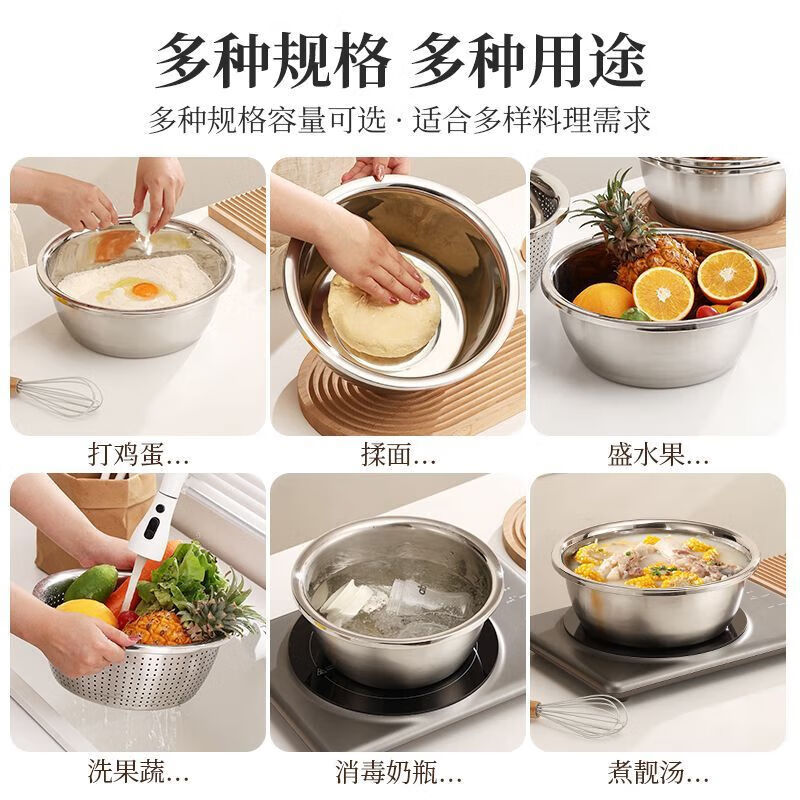 多种规格 多种用途

多种规格容量可选 · 适合多样料理需求

打鸡蛋…

揉面…

盛水果…

洗果蔬…

消毒奶瓶…

煮靓汤…