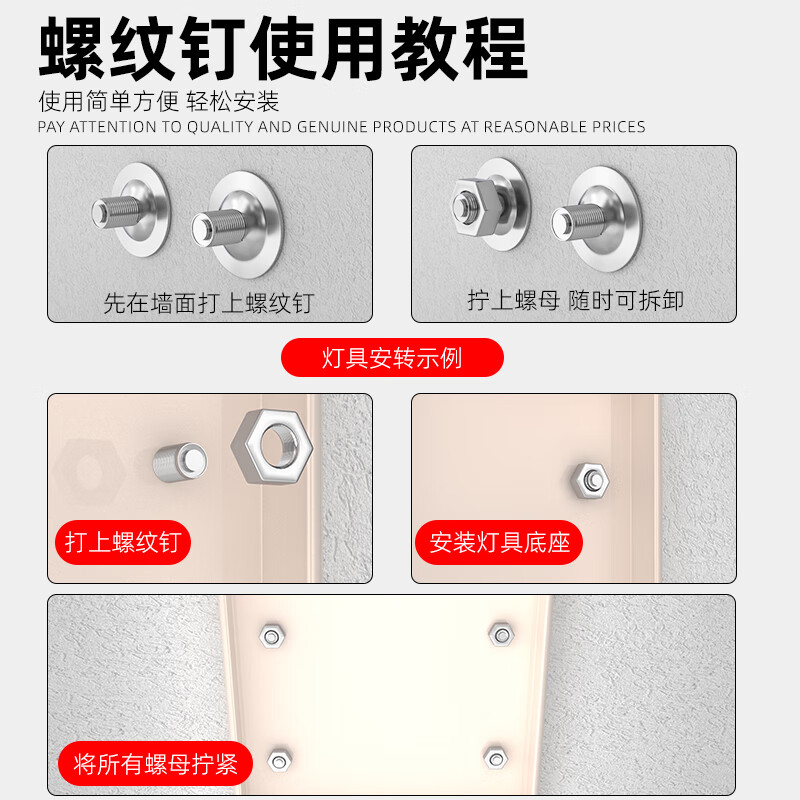 螺纹钉使用教程

使用简单方便 轻松安装
PAY ATTENTION TO QUALITY AND GENUINE PRODUCTS AT REASONABLE PRICES

先在墙面打上螺纹钉

拧上螺母 随时可拆卸

灯具安转示例

打上螺纹钉

安装灯具底座

将所有螺母拧紧