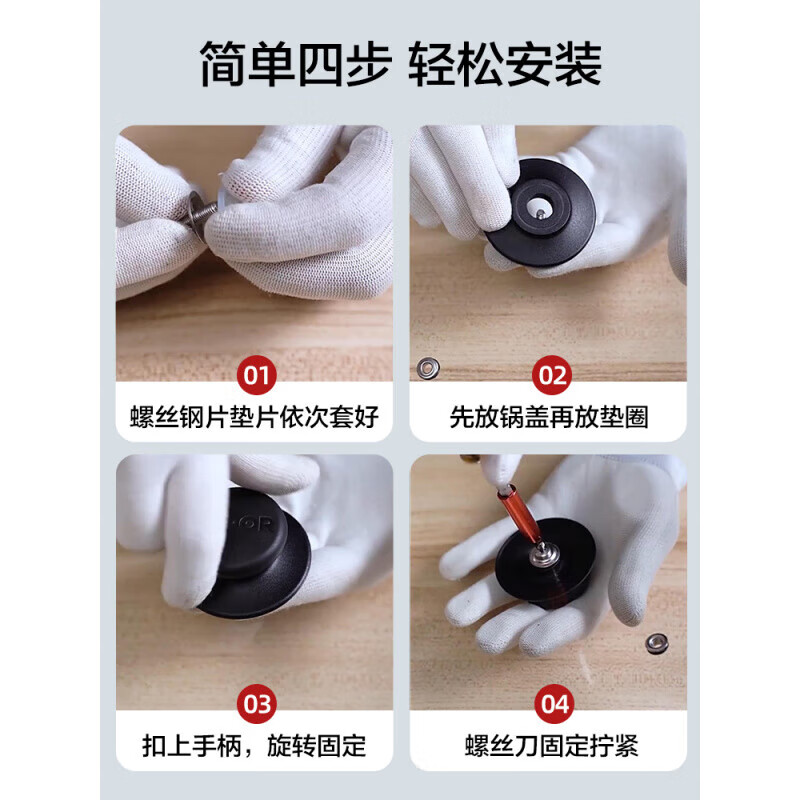 简单四步 轻松安装

01
螺丝钢片垫片依次套好

02
先放锅盖再放垫圈

03
扣上手柄，旋转固定

04
螺丝刀固定拧紧