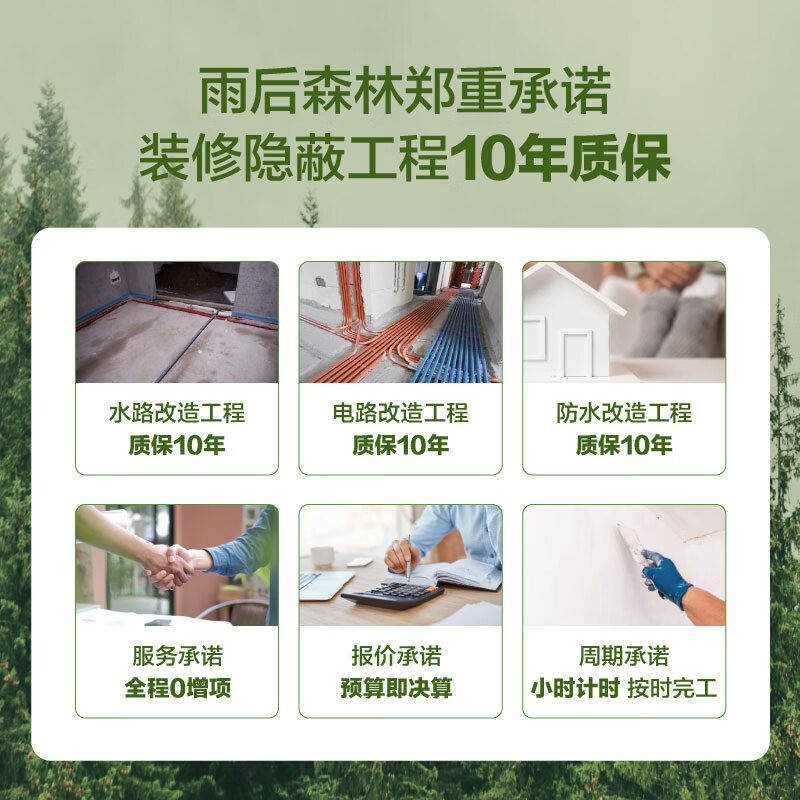 雨后森林郑重承诺
装修隐蔽工程10年质保

水路改造工程
质保10年

电路改造工程
质保10年

防水改造工程
质保10年

服务承诺
全程0增项

报价承诺
预算即决算

周期承诺
小时计时 按时完工