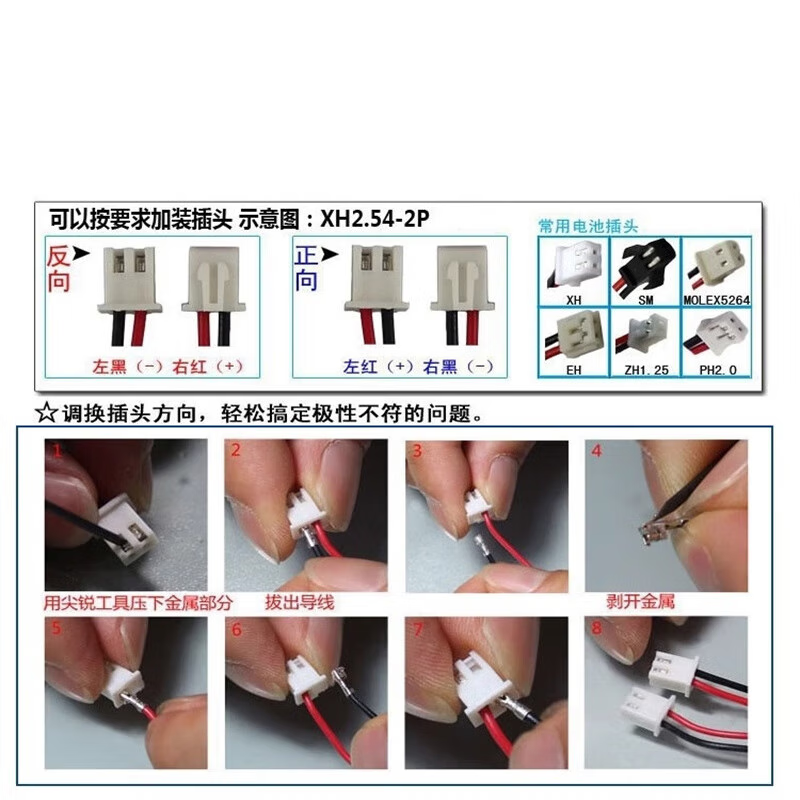 可以按要求加装插头 示意图：XH2.54-2P

反向

左黑（-）右红（+）

正向

左红（+）右黑（-）

常用电池插头

XH

SM

MOLEX5264

EH

ZH1.25

PH2.0

☆调换插头方向，轻松搞定极性不符的问题。

1

2

3

4

用尖锐工具压下金属部分

拔出导线

剥开金属

5

6

7

8