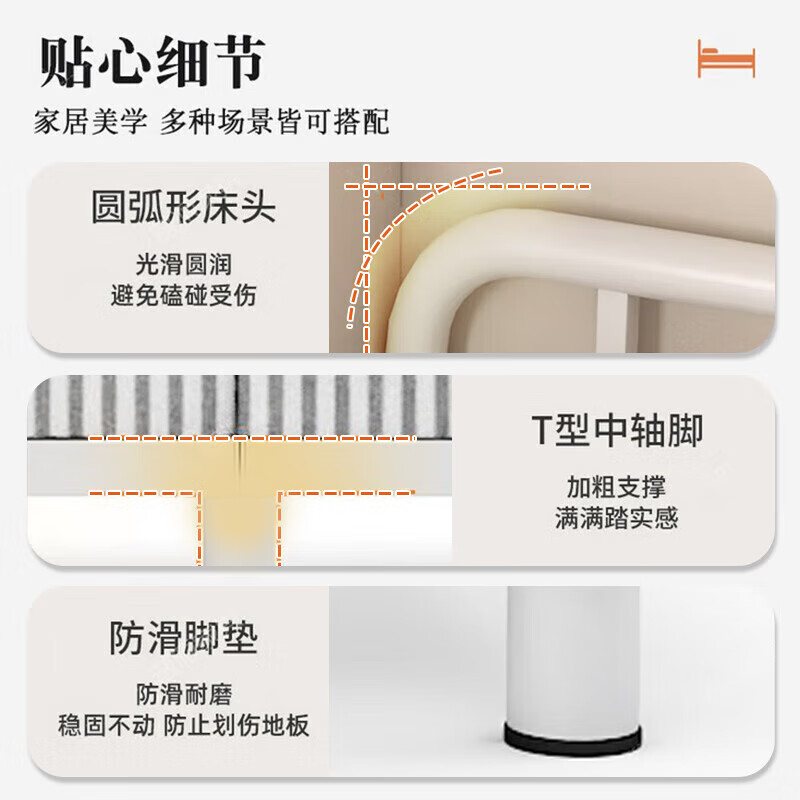 贴心细节

家居美学 多种场景皆可搭配

圆弧形床头

光滑圆润
避免磕碰受伤

T型中轴脚

加粗支撑
满满踏实感

防滑脚垫

防滑耐磨
稳固不动 防止划伤地板