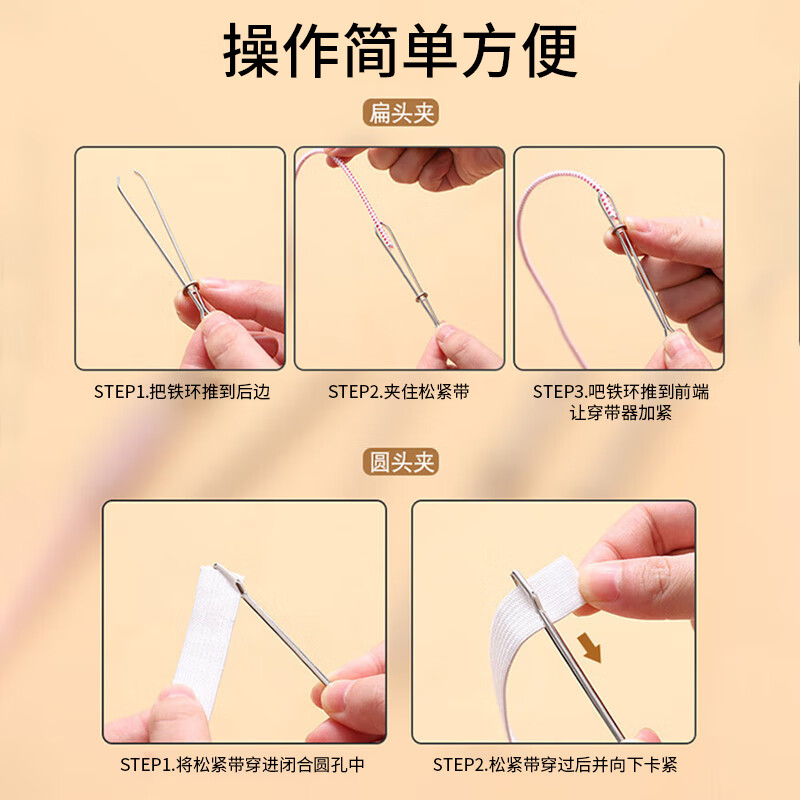 操作简单方便

扁头夹

STEP1.把铁环推到后边

STEP2.夹住松紧带

STEP3.吧铁环推到前端让穿带器加紧

圆头夹

STEP1.将松紧带穿进闭合圆孔中

STEP2.松紧带穿过后并向下卡紧