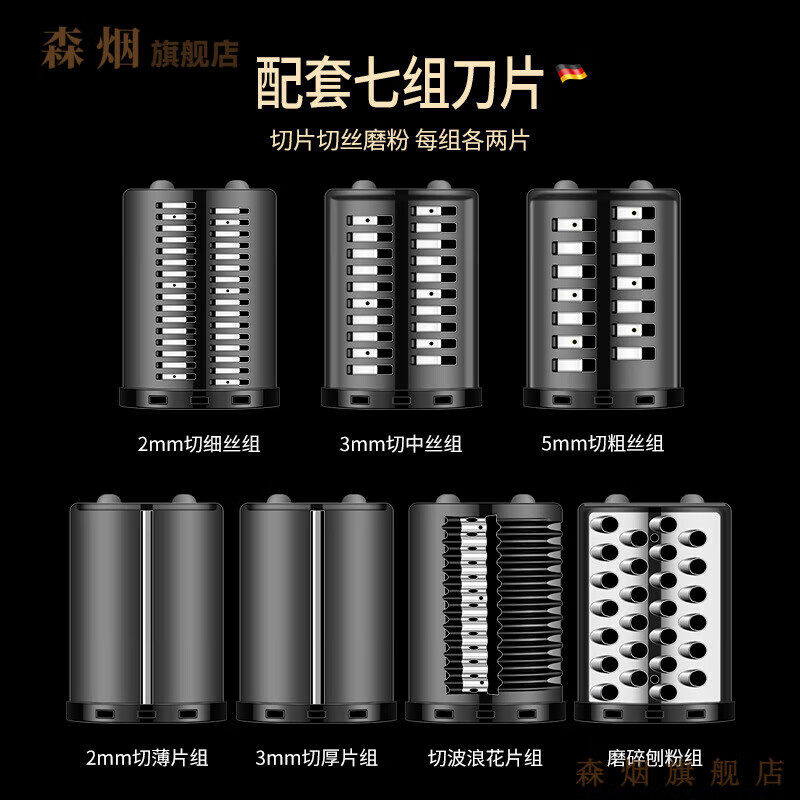 森烟 旗舰店

配套七组刀片

切片切丝磨粉 每组各两片

2mm切细丝组

3mm切中丝组

5mm切粗丝组

2mm切薄片组

3mm切厚片组

切波浪花片组

磨碎刨粉组

森烟旗舰店