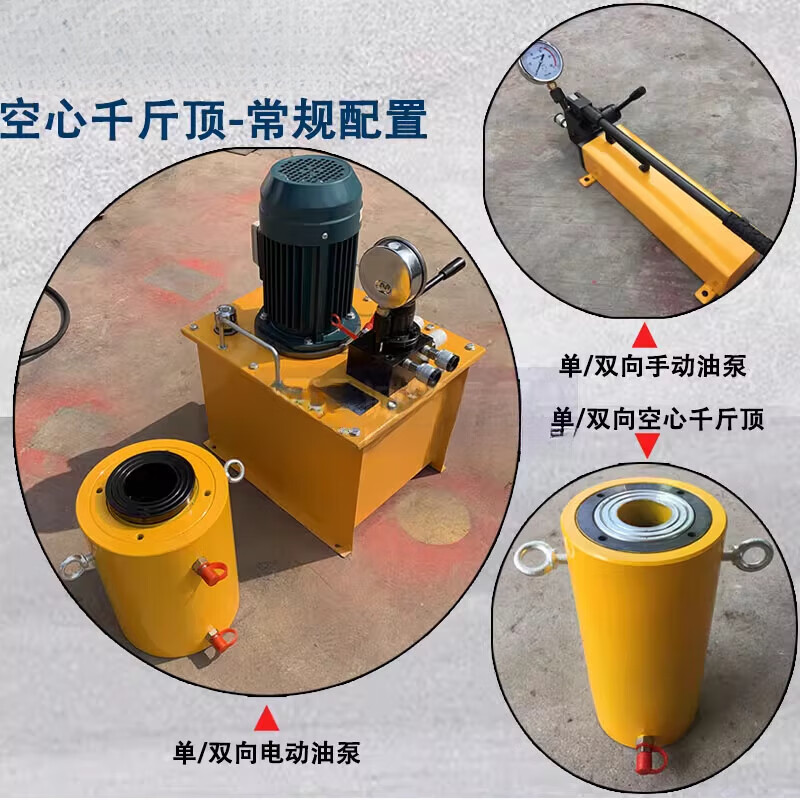 空心千斤顶-常规配置

单/双向手动油泵

单/双向空心千斤顶

单/双向电动油泵