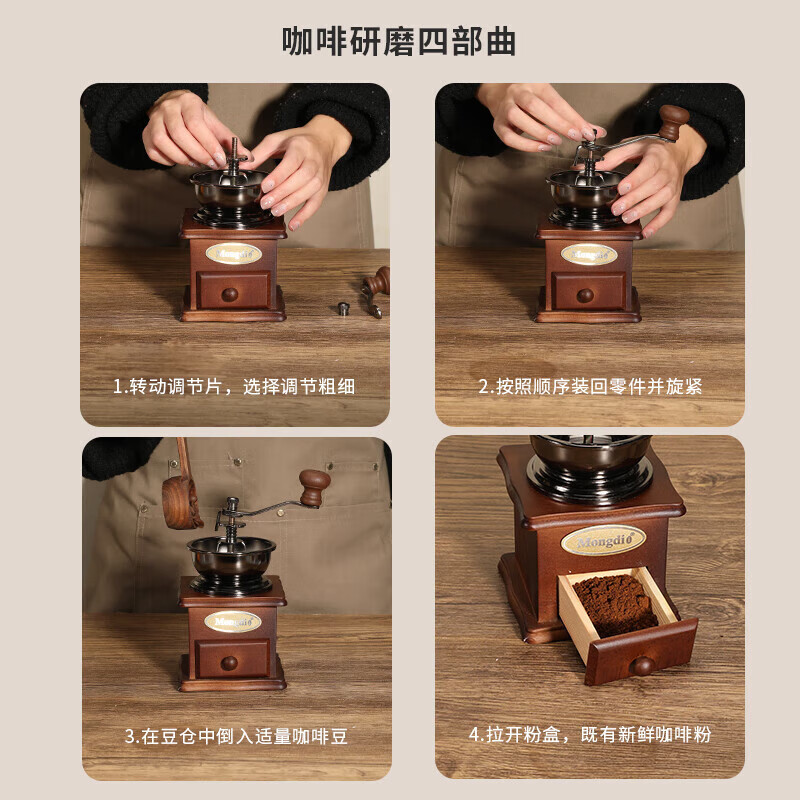 咖啡研磨四部曲

Mongdio

1.转动调节片，选择调节粗细

Mongdio

2.按照顺序装回零件并旋紧

Mongdio

3.在豆仓中倒入适量咖啡豆

Mongdio

4.拉开粉盒，既有新鲜咖啡粉