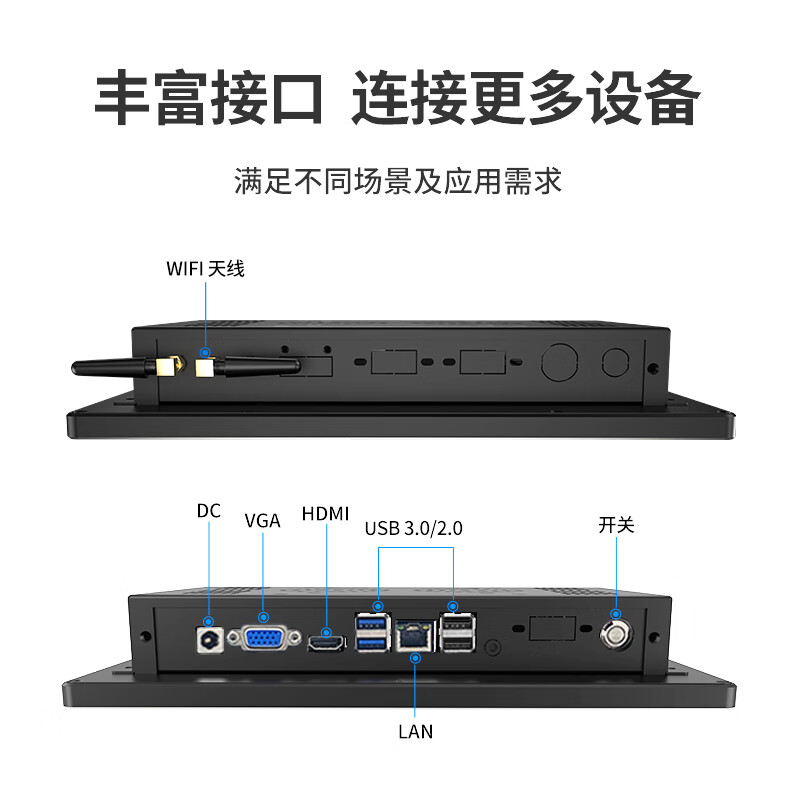 丰富接口 连接更多设备

满足不同场景及应用需求

WIFI 天线

DC

VGA

HDMI

USB 3.0/2.0

开关

LAN