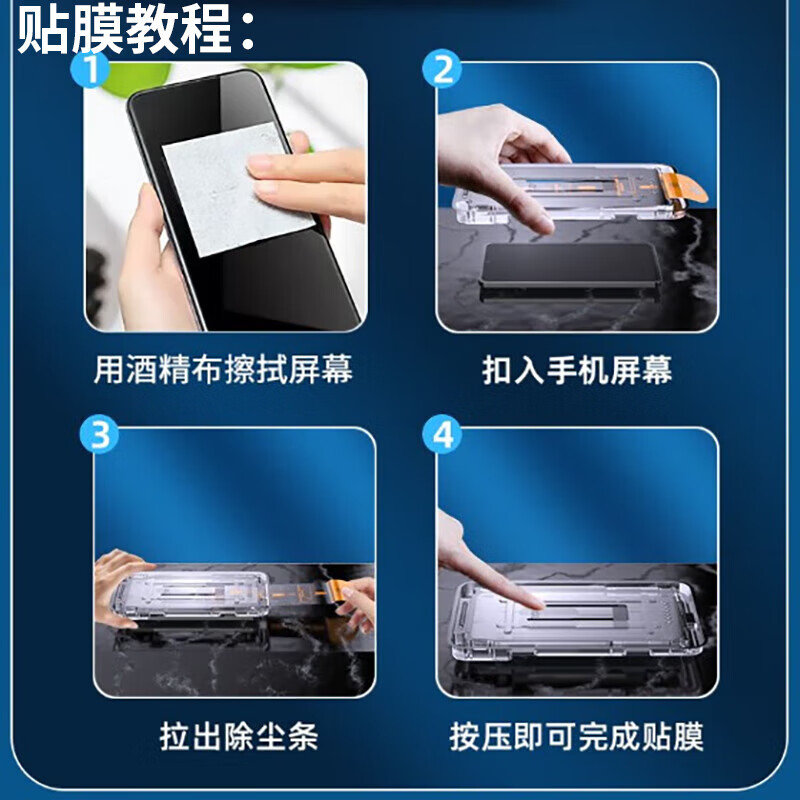 贴膜教程：

1

用酒精布擦拭屏幕

2

扣入手机屏幕

3

拉出除尘条

4

按压即可完成贴膜