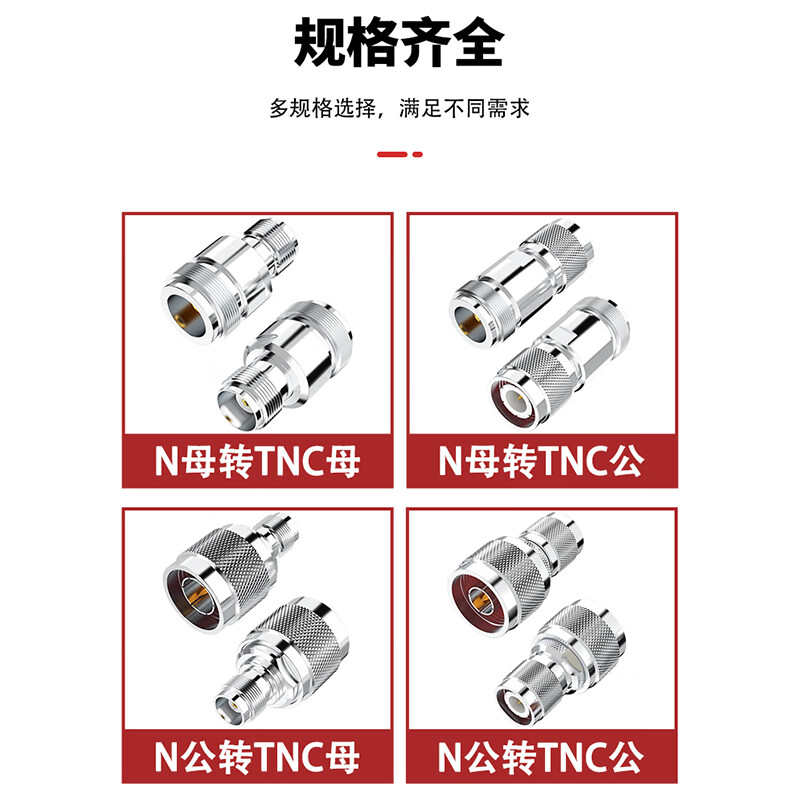 规格齐全

多规格选择，满足不同需求

N母转TNC母

N母转TNC公

N公转TNC母

N公转TNC公