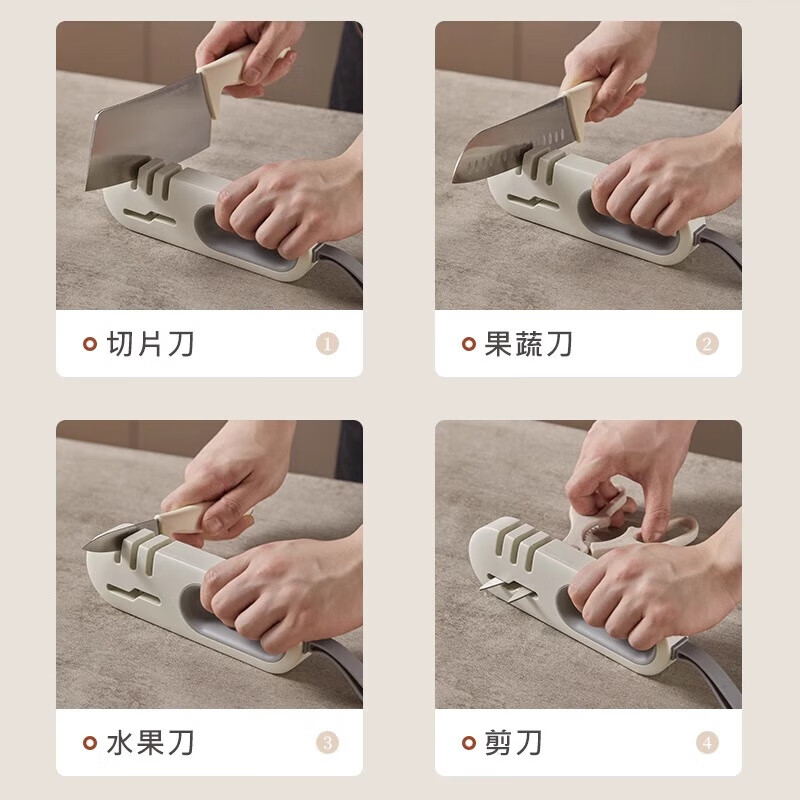 切片刀 ①

果蔬刀 ②

水果刀 ③

剪刀 ④