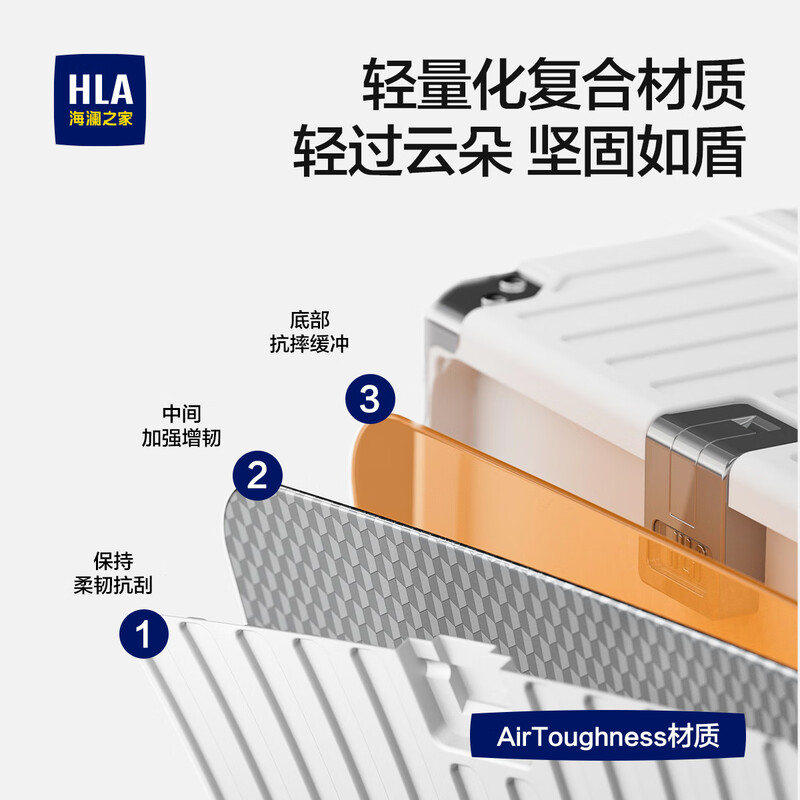 HLA
海澜之家

轻量化复合材质
轻过云朵 坚固如盾

底部
抗摔缓冲
3

中间
加强增韧
2

保持
柔韧抗刮
1

AirToughness材质