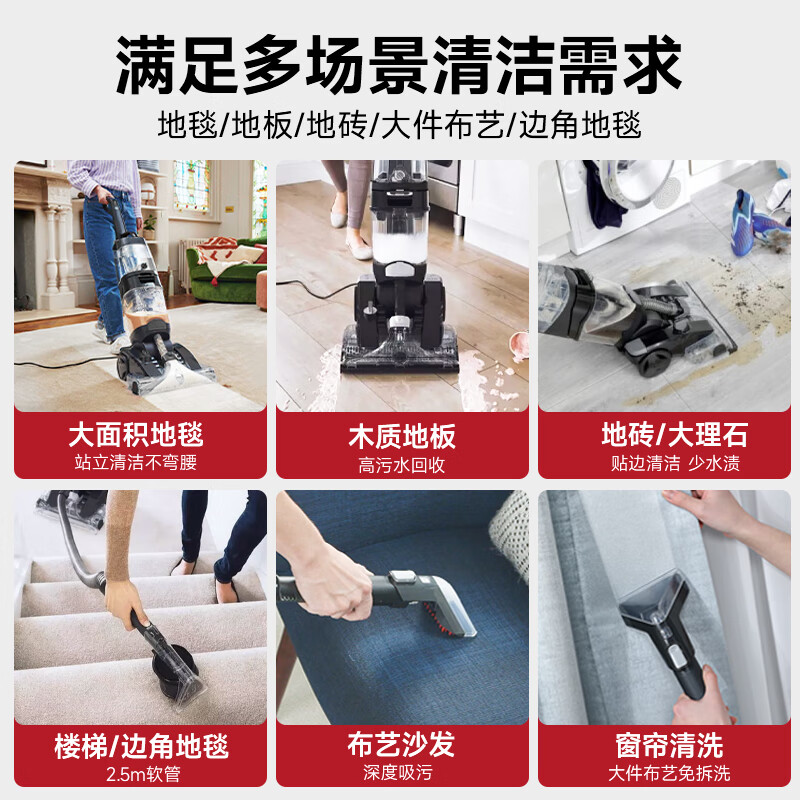 满足多场景清洁需求

地毯/地板/地砖/大件布艺/边角地毯

大面积地毯
站立清洁不弯腰

木质地板
高污水回收

地砖/大理石
贴边清洁 少水渍

楼梯/边角地毯
2.5m软管

布艺沙发
深度吸污

窗帘清洗
大件布艺免拆洗