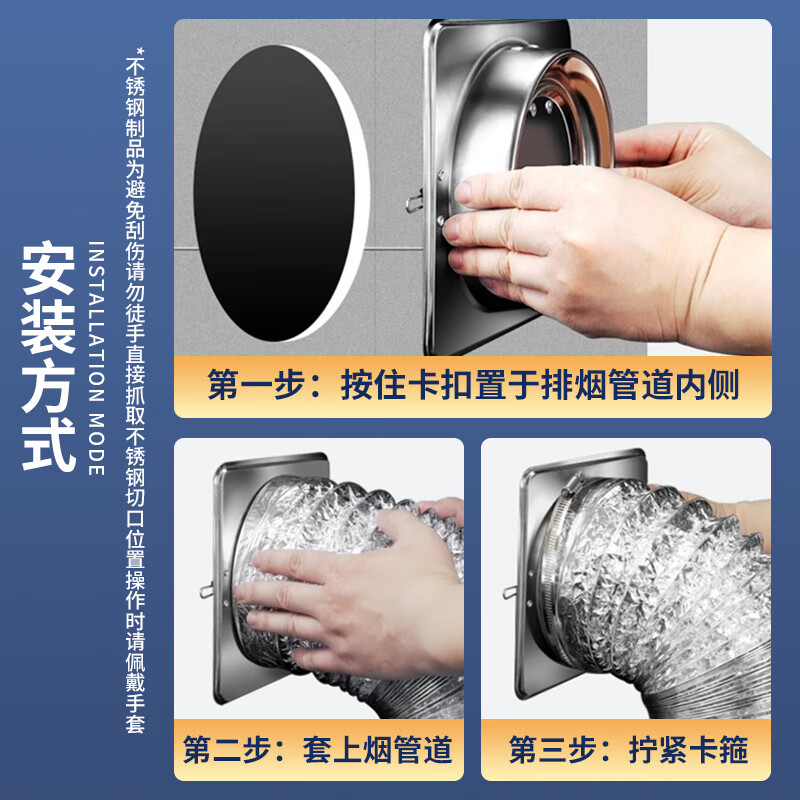 安装方式

INSTALLATION MODE

*不锈钢制品为避免刮伤请勿徒手直接抓取不锈钢切口位置操作时请佩戴手套

第一步：按住卡扣置于排烟管道内侧

第二步：套上烟管道

第三步：拧紧卡箍