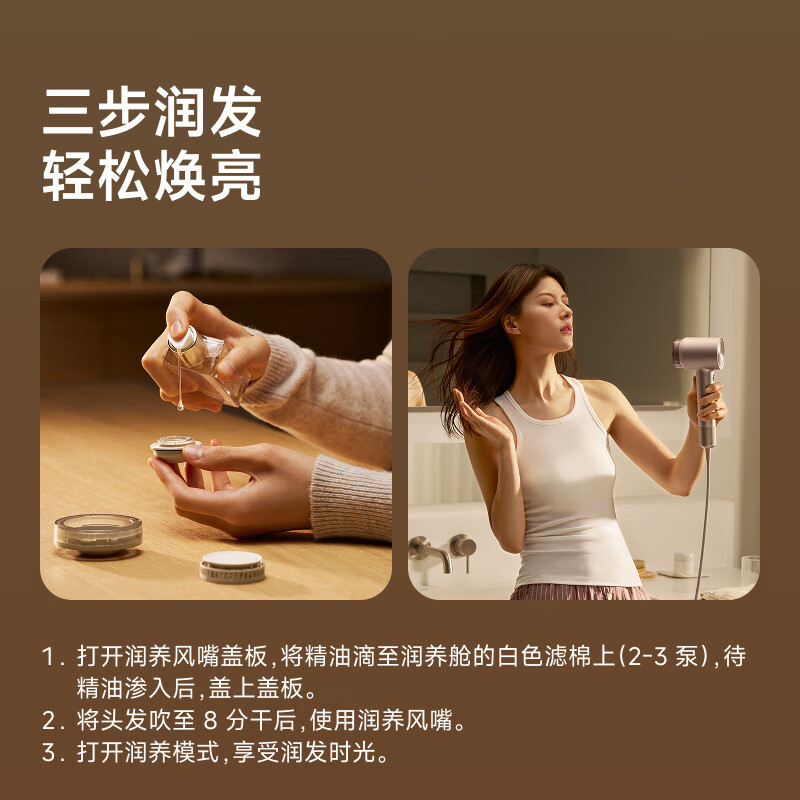 三步润发
轻松焕亮

1. 打开润养风嘴盖板,将精油滴至润养舱的白色滤棉上(2-3 泵),待精油渗入后,盖上盖板。
2. 将头发吹至 8 分干后,使用润养风嘴。
3. 打开润养模式,享受润发时光。