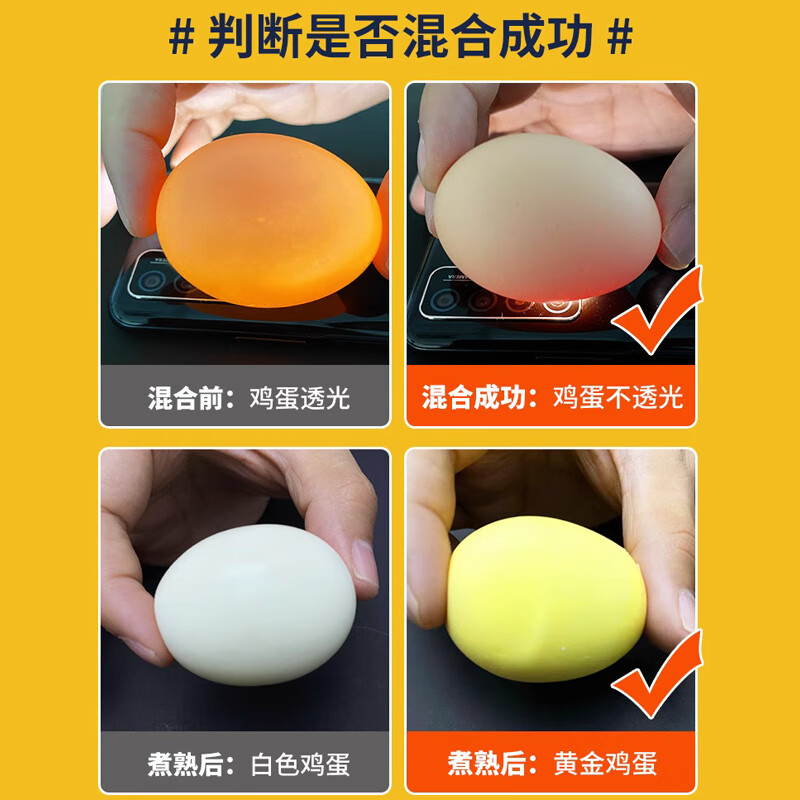 # 判断是否混合成功 #

混合前：鸡蛋透光

混合成功：鸡蛋不透光

煮熟后：白色鸡蛋

煮熟后：黄金鸡蛋