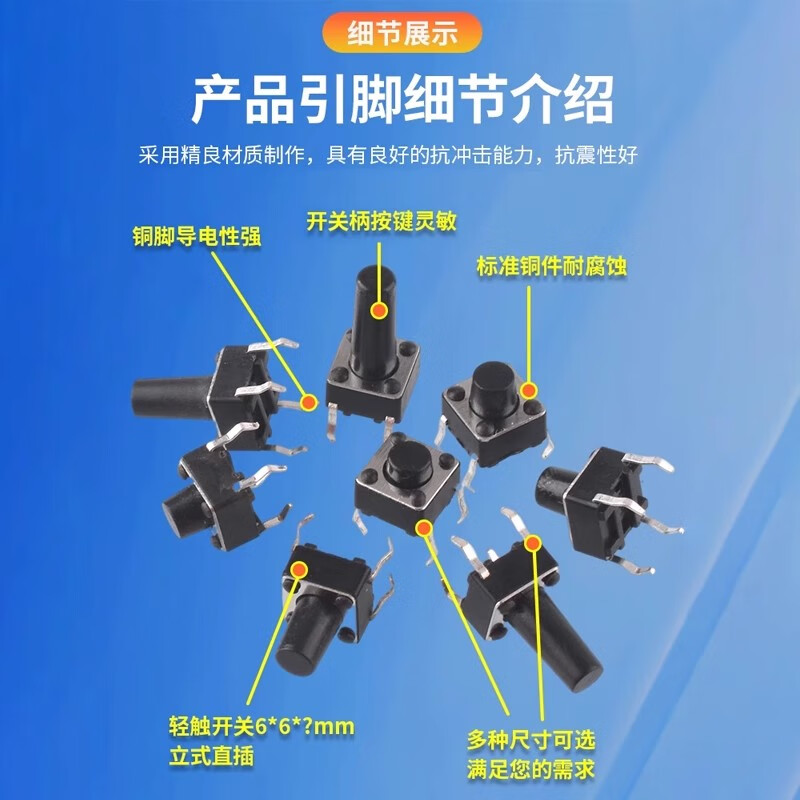 细节展示

产品引脚细节介绍

采用精良材质制作，具有良好的抗冲击能力，抗震性好

铜脚导电性强

开关柄按键灵敏

标准铜件耐腐蚀

轻触开关6*6*?mm
立式直插

多种尺寸可选
满足您的需求