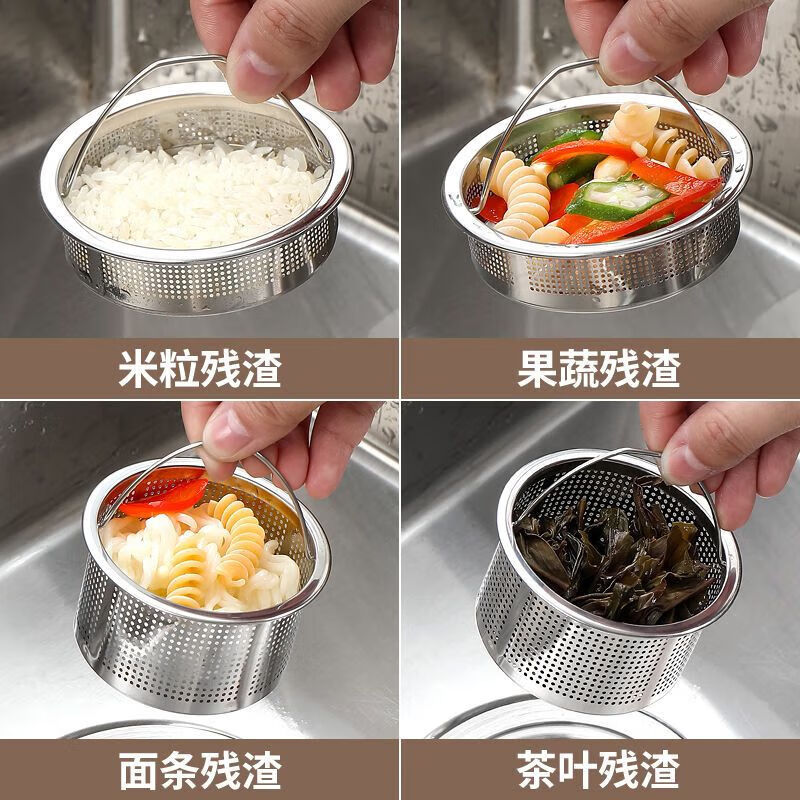 米粒残渣

果蔬残渣

面条残渣

茶叶残渣