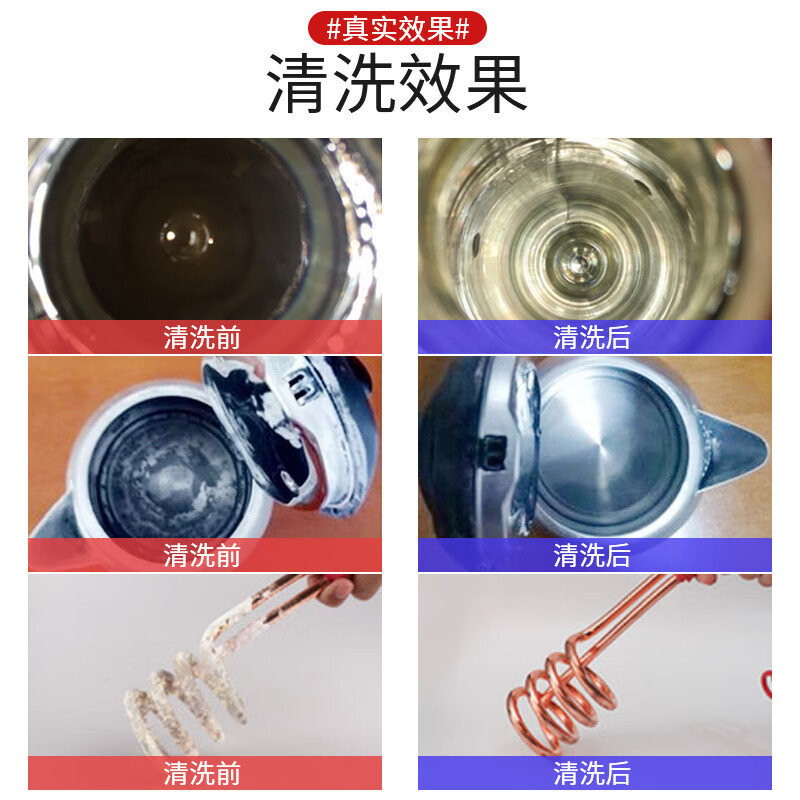 #真实效果#

清洗效果

清洗前

清洗后

清洗前

清洗后

清洗前

清洗后