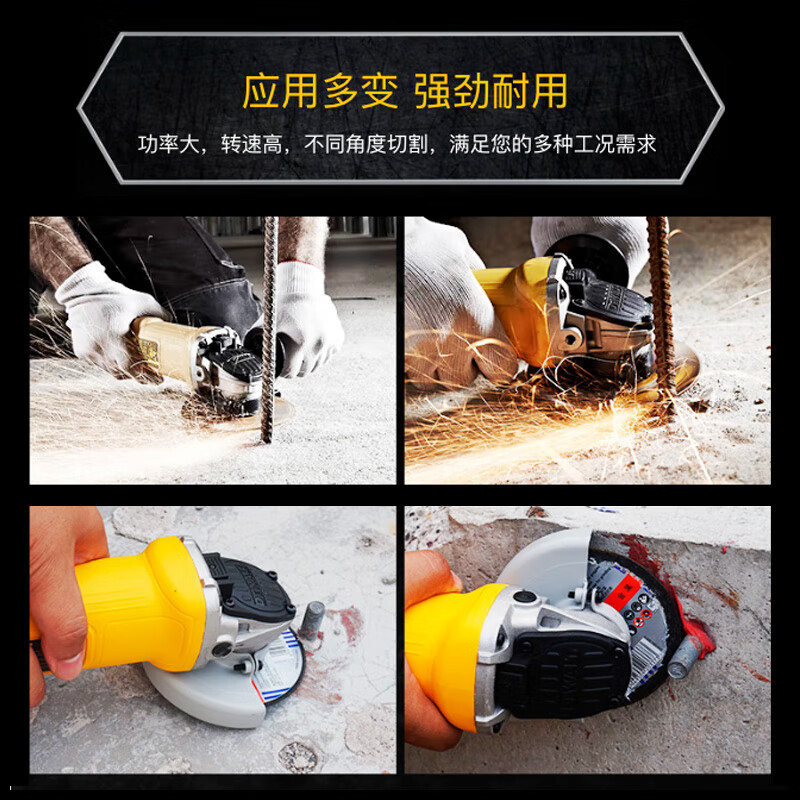 应用多变 强劲耐用

功率大，转速高，不同角度切割，满足您的多种工况需求