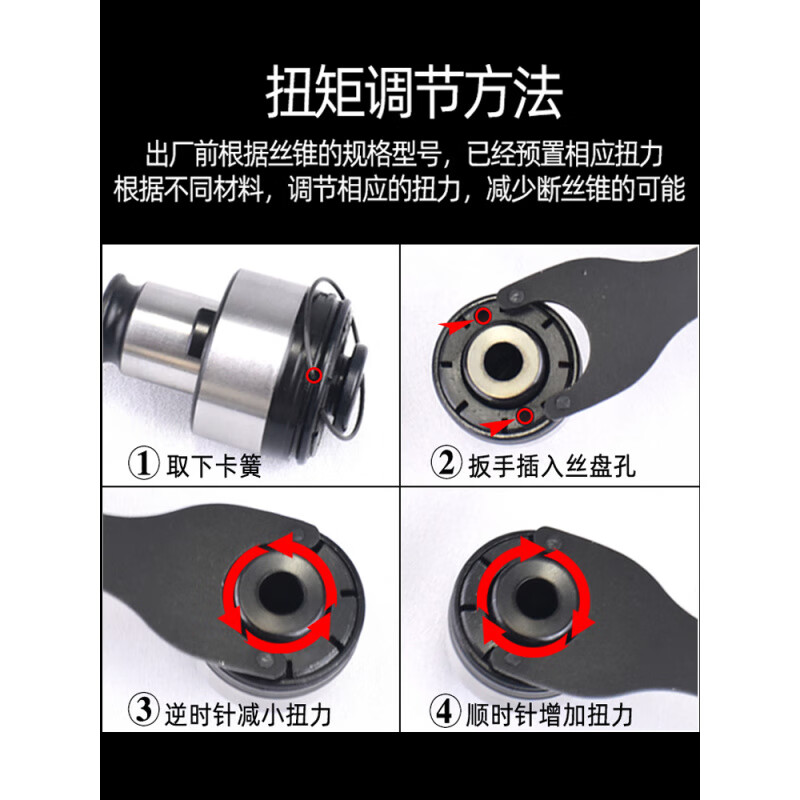 扭矩调节方法

出厂前根据丝锥的规格型号，已经预置相应扭力
根据不同材料，调节相应的扭力，减少断丝锥的可能

① 取下卡簧

② 扳手插入丝盘孔

③ 逆时针减小扭力

④ 顺时针增加扭力