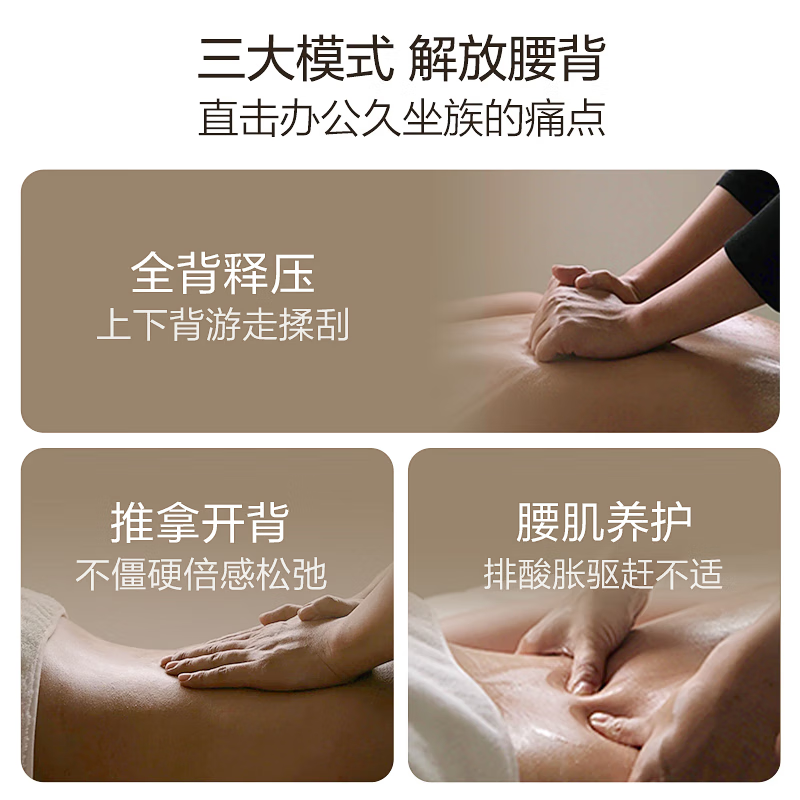 三大模式 解放腰背
直击办公久坐族的痛点

全背释压
上下背游走揉刮

推拿开背
不僵硬倍感松弛

腰肌养护
排酸胀驱赶不适